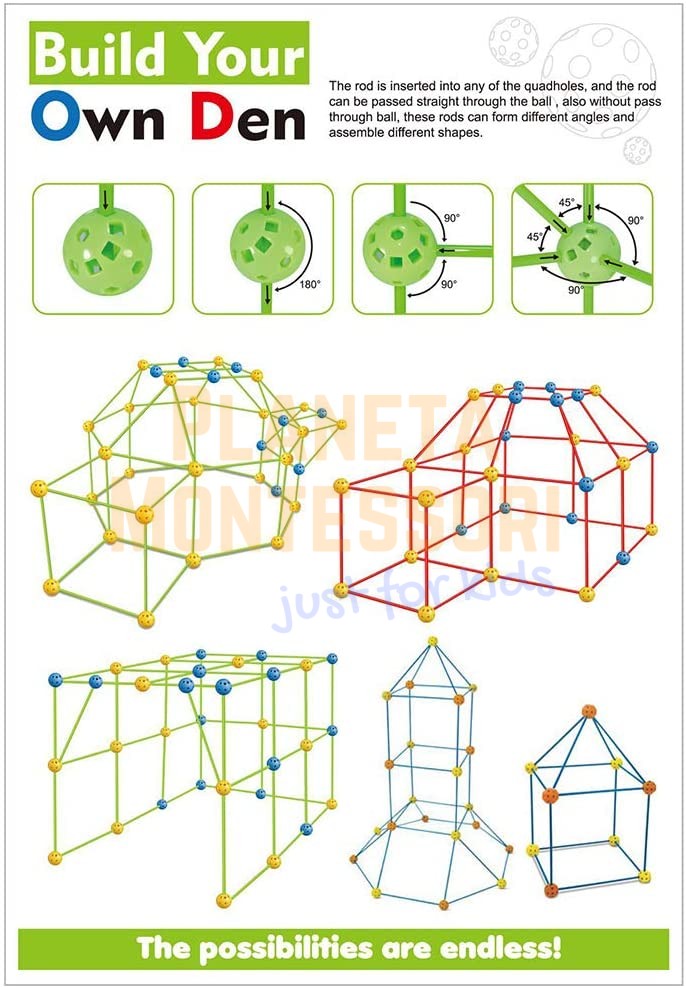 Build Your Own Den

The rod is inserted into any of the quadholes, and the rod can be passed straight through the ball , also without pass through ball, these rods can form different angles and assemble different shapes.

180°

90°

90°

45°

45°

90°

90°

PLANETA MONTESSORI

just for kids

The possibilities are endless!